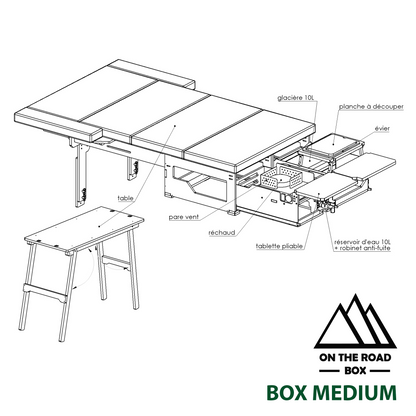 glacière 10L

planche à découper

évier

table

pare vent

réchaud

tablette pliable

réservoir d'eau 10L
+ robinet anti-fuite

ON THE ROAD
BOX

BOX MEDIUM