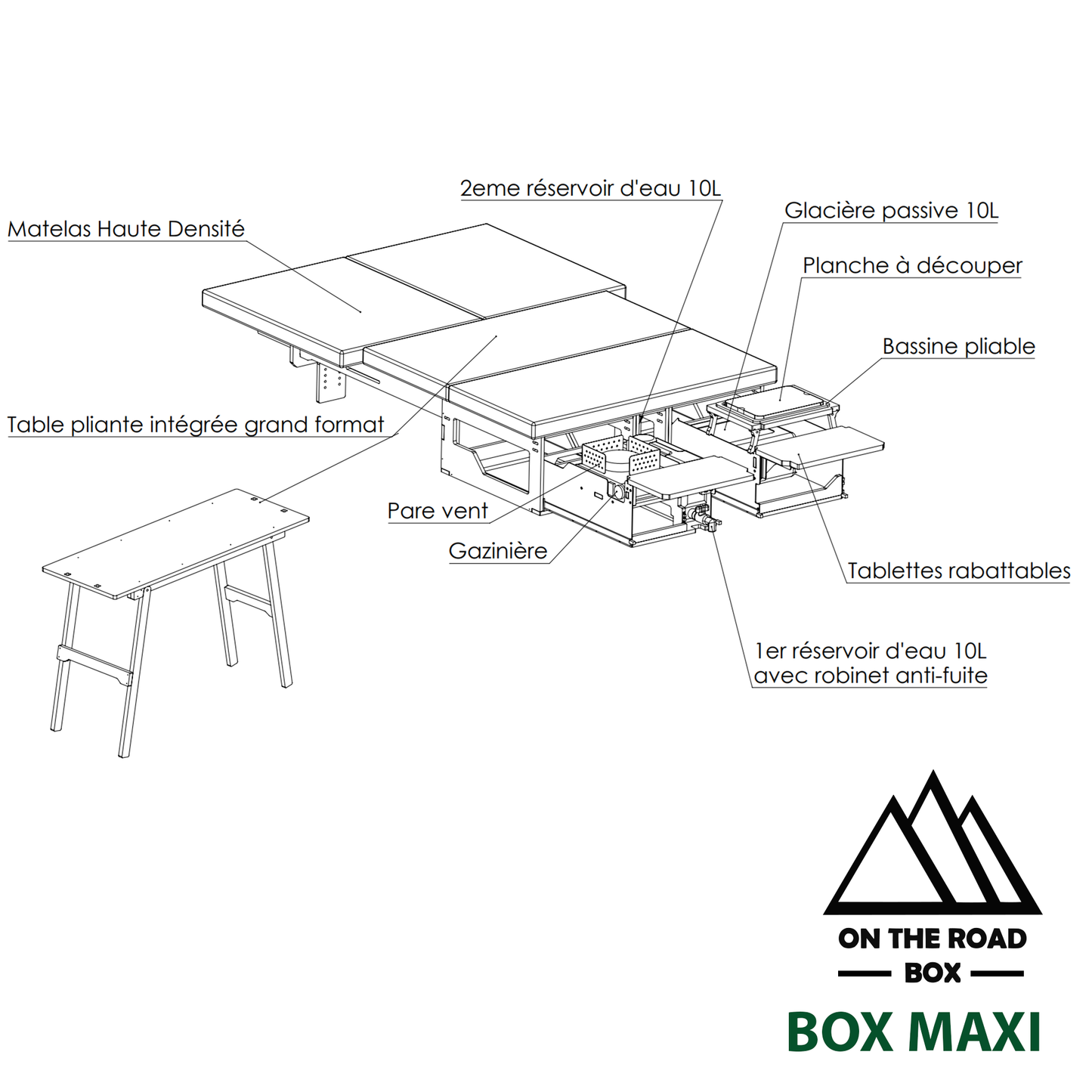 2eme réservoir d'eau 10L

Glacière passive 10L

Matelas Haute Densité

Planche à découper

Bassine pliable

Table pliante intégrée grand format

Pare vent

Gazinière

Tablettes rabattables

1er réservoir d'eau 10L
avec robinet anti-fuite

ON THE ROAD
BOX

BOX MAXI