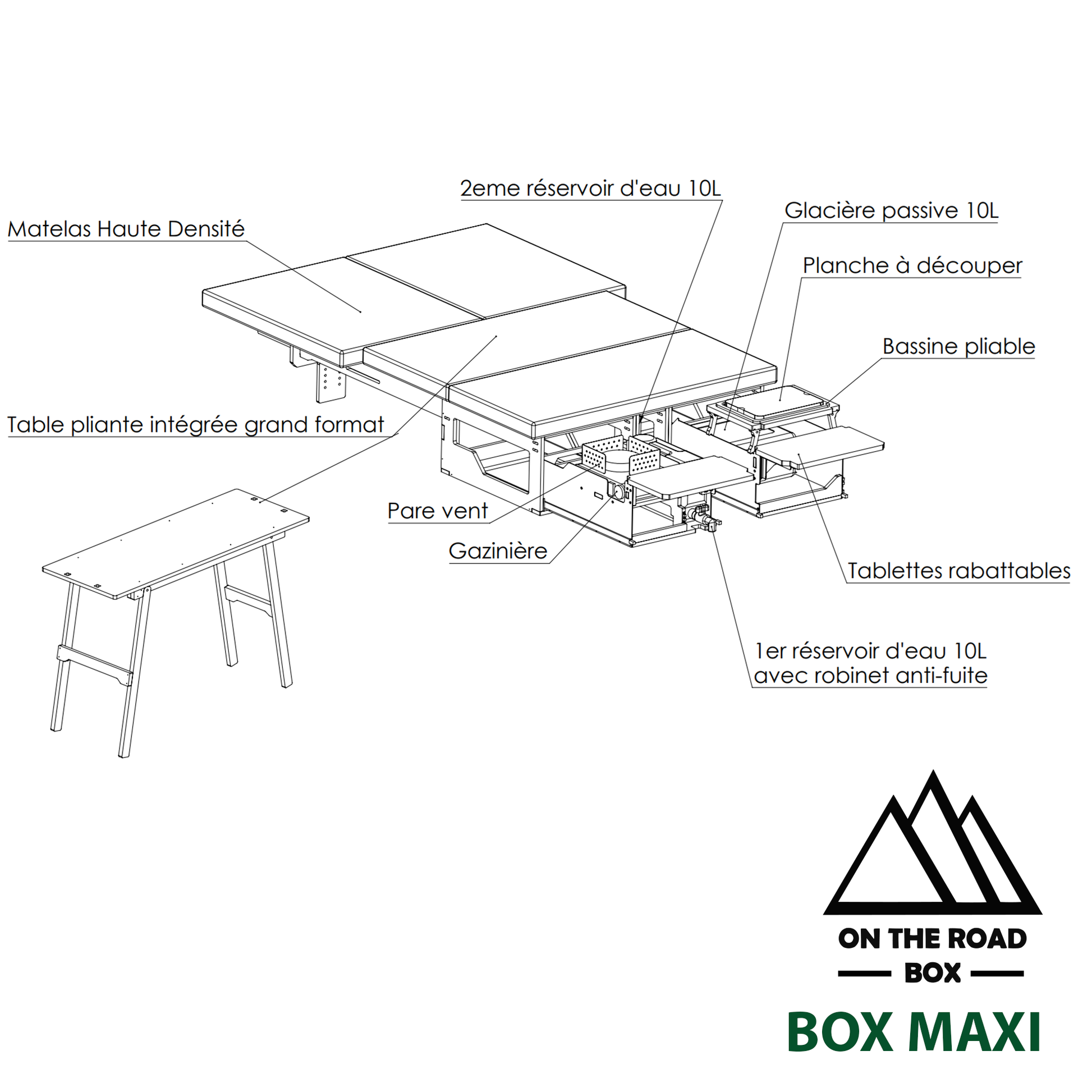 2eme réservoir d'eau 10L

Glacière passive 10L

Matelas Haute Densité

Planche à découper

Bassine pliable

Table pliante intégrée grand format

Pare vent

Gazinière

Tablettes rabattables

1er réservoir d'eau 10L
avec robinet anti-fuite

ON THE ROAD
BOX

BOX MAXI